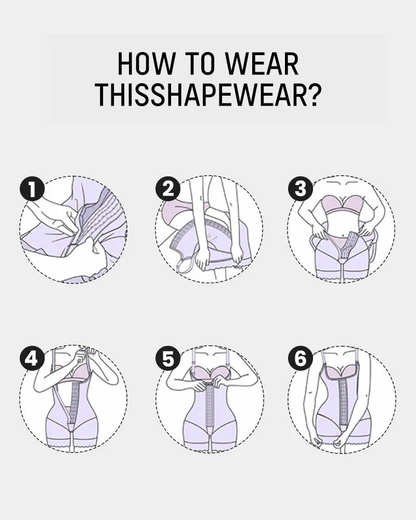 HOW TO WEAR
THISSHAPEWEAR?

1

2

3

4

5

6